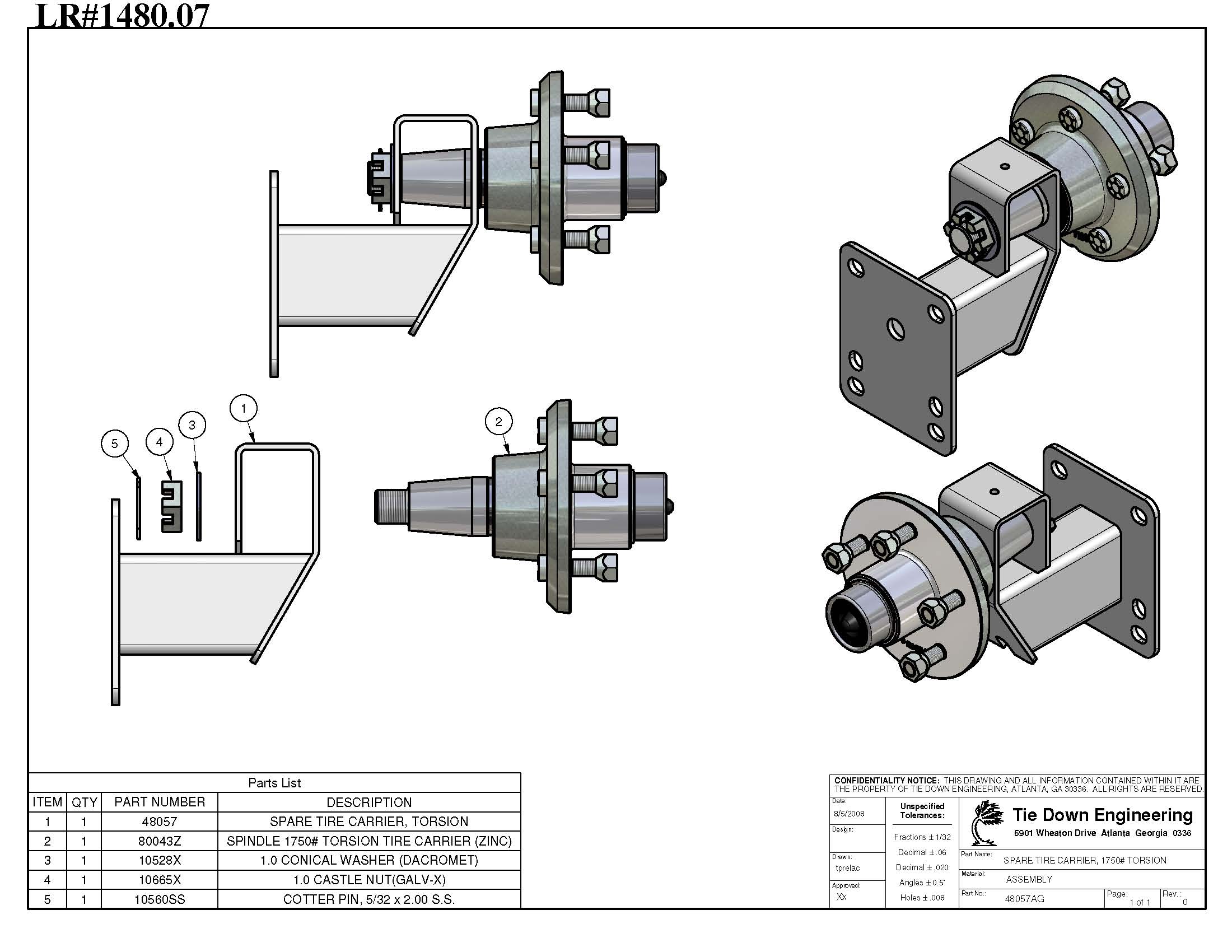 LR#1480.07

5
4
3
1
2

Parts List

| ITEM | QTY | PART NUMBER | DESCRIPTION |
|---|---|---|---|
| 1 | 1 | 48057 | SPARE TIRE CARRIER, TORSION |
| 2 | 1 | 80043Z | SPINDLE 1750# TORSION TIRE CARRIER (ZINC) |
| 3 | 1 | 10528X | 1.0 CONICAL WASHER (DACROMET) |
| 4 | 1 | 10665X | 1.0 CASTLE NUT(GALV-X) |
| 5 | 1 | 10560SS | COTTER PIN, 5/32 x 2.00 S.S. |

CONFIDENTIALITY NOTICE: THIS DRAWING AND ALL INFORMATION CONTAINED WITHIN IT ARE THE PROPERTY OF TIE DOWN ENGINEERING, ATLANTA, GA 30336. ALL RIGHTS ARE RESERVED.

Date: 8/5/2008
Design:
Drawn: tprelac
Approved: Xx

Unspecified Tolerances:
Fractions ± 1/32
Decimal ± .06
Decimal ± .020
Angles ± 0.5°
Holes ± .008

Tie Down Engineering
5901 Wheaton Drive Atlanta Georgia 0336

Part Name: SPARE TIRE CARRIER, 1750# TORSION
Material: ASSEMBLY
Part No.: 48057AG
Page: 1 of 1
Rev.: 0